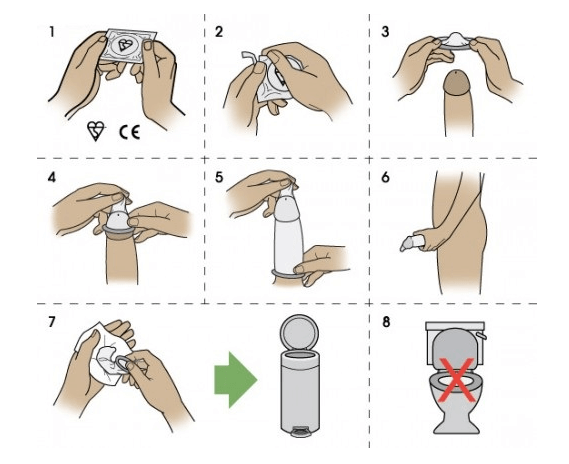 1

CE

2

3

4

5

6

7

8